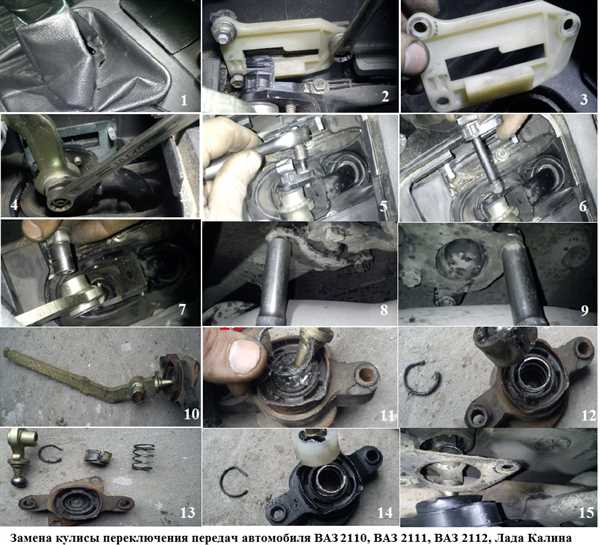 1
2
3
4
5
6
7
8
9
10
11
12
13
14
15

Замена кулисы переключения передач автомобиля ВАЗ 2110, ВАЗ 2111, ВАЗ 2112, Лада Калина